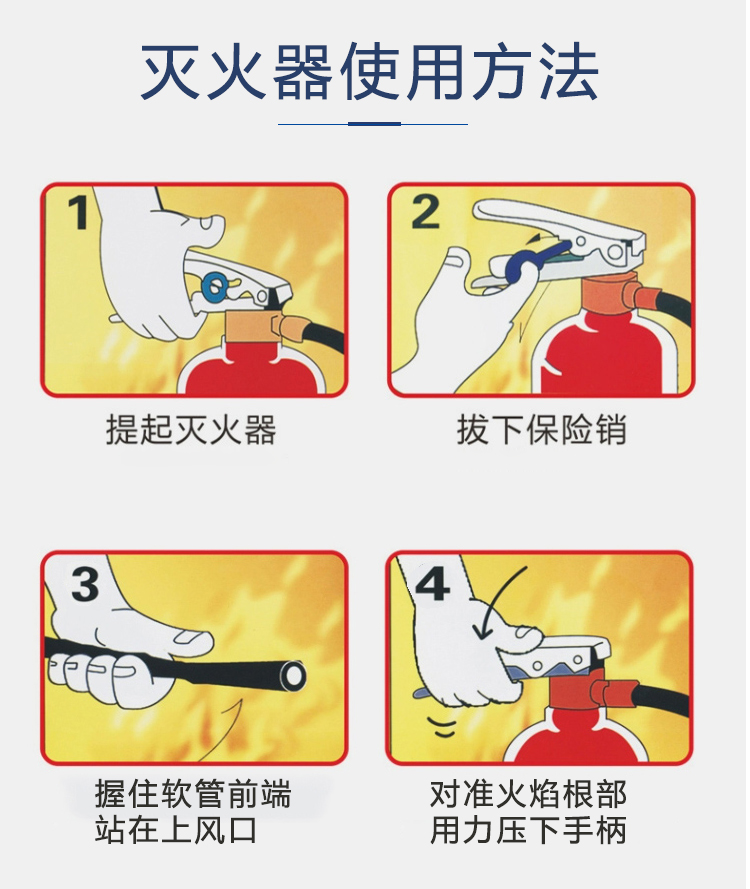 灭火器使用方法

1

提起灭火器

2

拔下保险销

3

握住软管前端
站在上风口

4

对准火焰根部
用力压下手柄